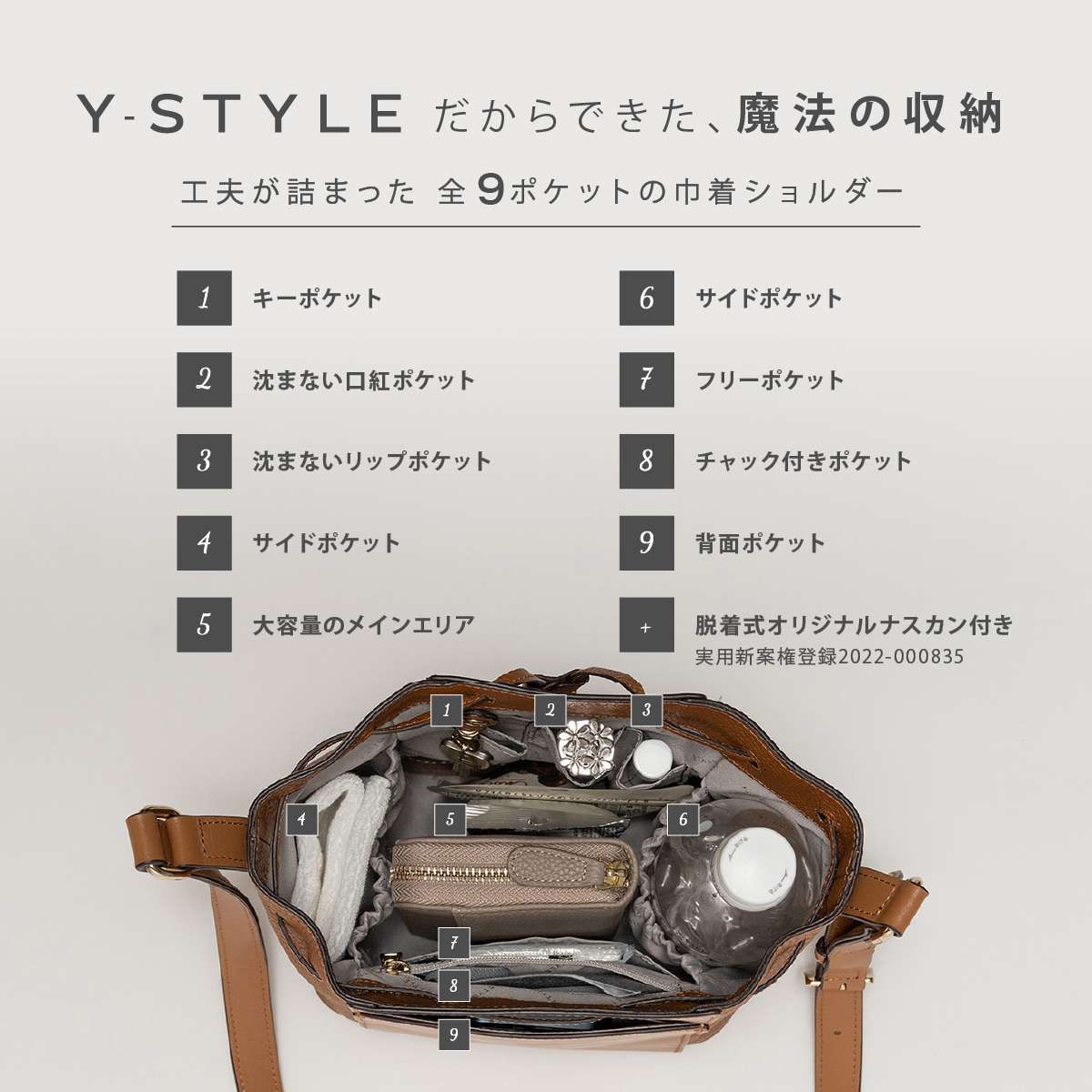 Y-STYLE だからできた、魔法の収納

工夫が詰まった 全9ポケットの巾着ショルダー

1 キーポケット

2 沈まない口紅ポケット

3 沈まないリップポケット

4 サイドポケット

5 大容量のメインエリア

6 サイドポケット

7 フリーポケット

8 チャック付きポケット

9 背面ポケット

+ 脱着式オリジナルナスカン付き
実用新案権登録2022-000835

1 2 3 4 5 6 7 8 9